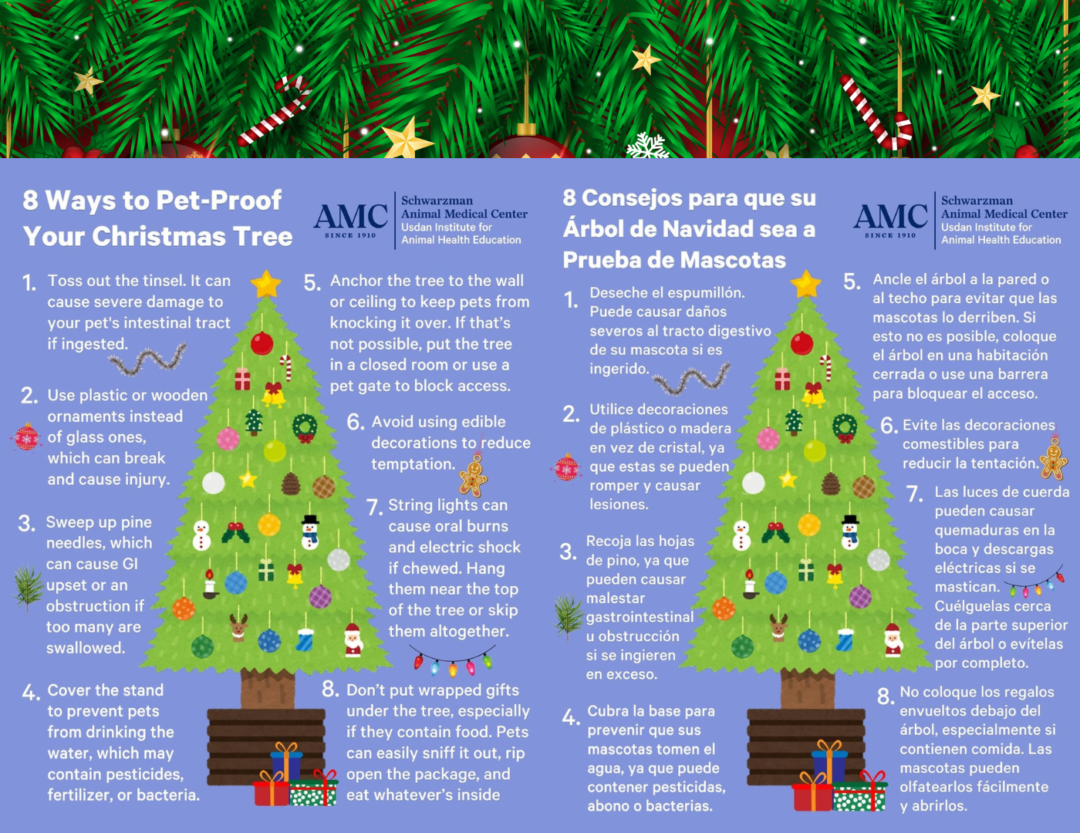 8 Ways to Pet-Proof Your Christmas Tree

AMC SINCE 1910 Schwarzman Animal Medical Center Usdan Institute for Animal Health Education

1. Toss out the tinsel. It can cause severe damage to your pet's intestinal tract if ingested.

2. Use plastic or wooden ornaments instead of glass ones, which can break and cause injury.

3. Sweep up pine needles, which can cause GI upset or an obstruction if too many are swallowed.

4. Cover the stand to prevent pets from drinking the water, which may contain pesticides, fertilizer, or bacteria.

5. Anchor the tree to the wall or ceiling to keep pets from knocking it over. If that's not possible, put the tree in a closed room or use a pet gate to block access.

6. Avoid using edible decorations to reduce temptation.

7. String lights can cause oral burns and electric shock if chewed. Hang them near the top of the tree or skip them altogether.

8. Don't put wrapped gifts under the tree, especially if they contain food. Pets can easily sniff it out, rip open the package, and eat whatever's inside

8 Consejos para que su Árbol de Navidad sea a Prueba de Mascotas

AMC SINCE 1910 Schwarzman Animal Medical Center Usdan Institute for Animal Health Education

1. Deseche el espumillón. Puede causar daños severos al tracto digestivo de su mascota si es ingerido.

2. Utilice decoraciones de plástico o madera en vez de cristal, ya que estas se pueden romper y causar lesiones.

3. Recoja las hojas de pino, ya que pueden causar malestar gastrointestinal u obstrucción si se ingieren en exceso.

4. Cubra la base para prevenir que sus mascotas tomen el agua, ya que puede contener pesticidas, abono o bacterias.

5. Ancle el árbol a la pared o al techo para evitar que las mascotas lo derriben. Si esto no es posible, coloque el árbol en una habitación cerrada o use una barrera para bloquear el acceso.

6. Evite las decoraciones comestibles para reducir la tentación.

7. Las luces de cuerda pueden causar quemaduras en la boca y descargas eléctricas si se mastican. Cuélguelas cerca de la parte superior del árbol o evítelas por completo.

8. No coloque los regalos envueltos debajo del árbol, especialmente si contienen comida. Las mascotas pueden olfatearlos fácilmente y abrirlos.