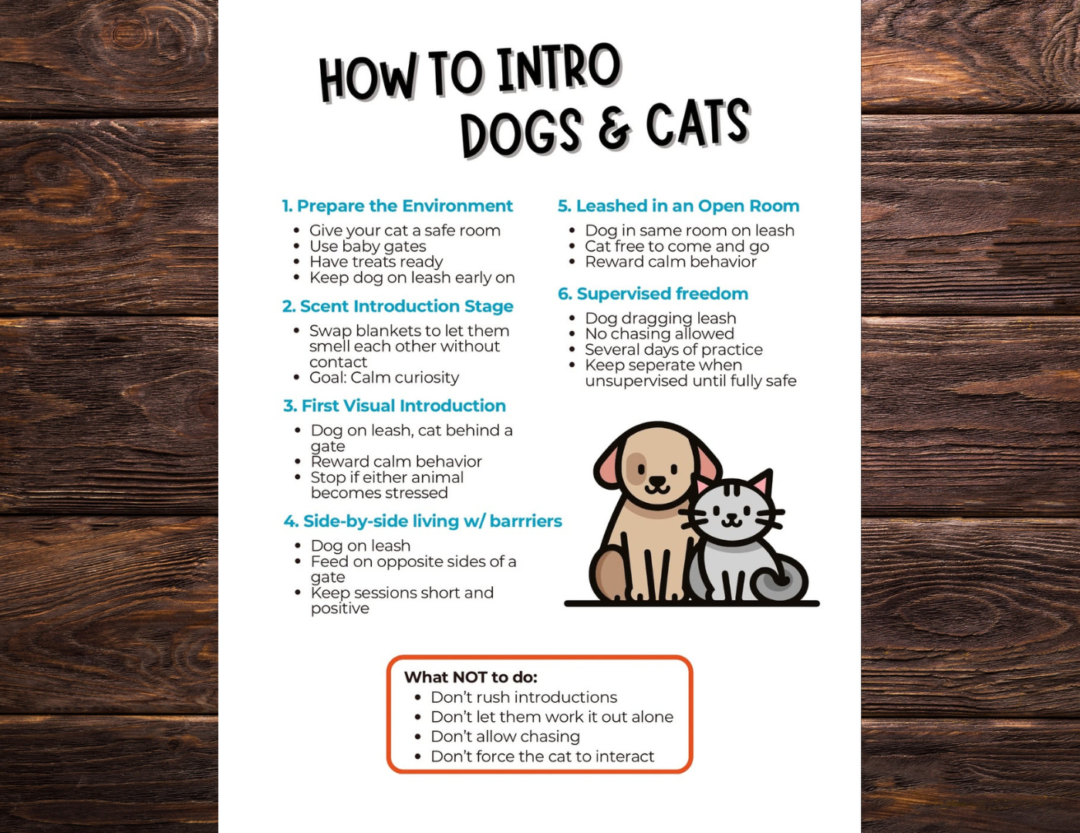 HOW TO INTRO DOGS & CATS

1. Prepare the Environment
- Give your cat a safe room
- Use baby gates
- Have treats ready
- Keep dog on leash early on

2. Scent Introduction Stage
- Swap blankets to let them smell each other without contact
- Goal: Calm curiosity

3. First Visual Introduction
- Dog on leash, cat behind a gate
- Reward calm behavior
- Stop if either animal becomes stressed

4. Side-by-side living w/ barrriers
- Dog on leash
- Feed on opposite sides of a gate
- Keep sessions short and positive

5. Leashed in an Open Room
- Dog in same room on leash
- Cat free to come and go
- Reward calm behavior

6. Supervised freedom
- Dog dragging leash
- No chasing allowed
- Several days of practice
- Keep seperate when unsupervised until fully safe

What NOT to do:
- Don't rush introductions
- Don't let them work it out alone
- Don't allow chasing
- Don't force the cat to interact